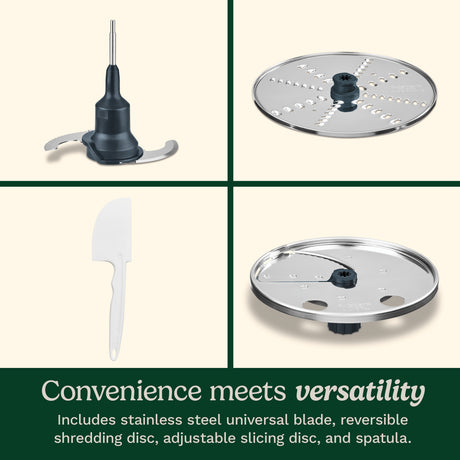 Convenience meets versatility
Includes stainless steel universal blade, reversible shredding disc, adjustable slicing disc, and spatula.