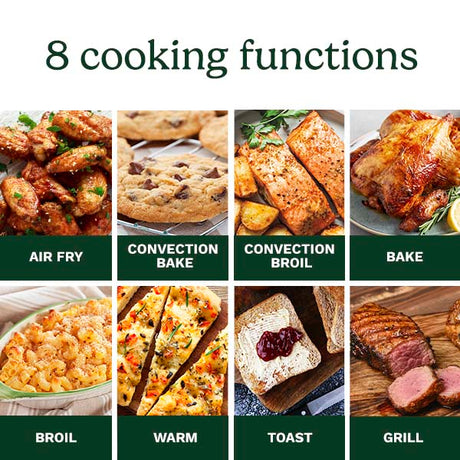 8 cooking functions

AIR FRY

CONVECTION BAKE

CONVECTION BROIL

BAKE

BROIL

WARM

TOAST

GRILL