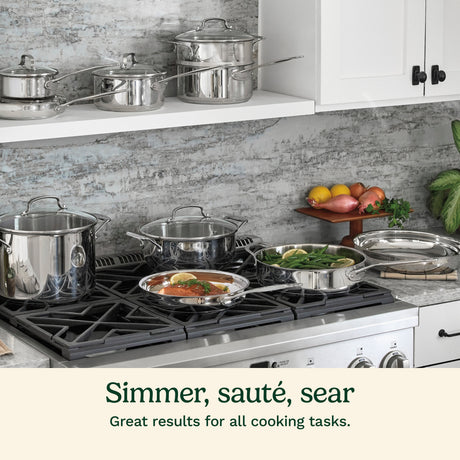 Simmer, sauté, sear
Great results for all cooking tasks.