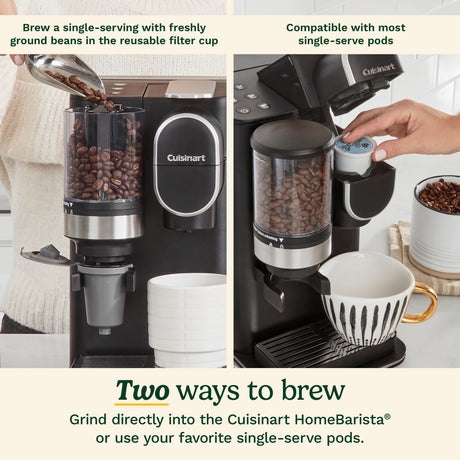 Brew a single-serving with freshly ground beans in the reusable filter cup

Compatible with most single-serve pods

Cuisinart

Cuisinart

Two ways to brew

Grind directly into the Cuisinart HomeBarista® or use your favorite single-serve pods.