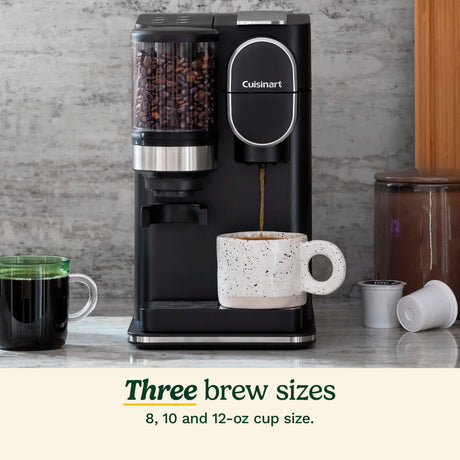 Cuisinart

Three brew sizes
8, 10 and 12-oz cup size.