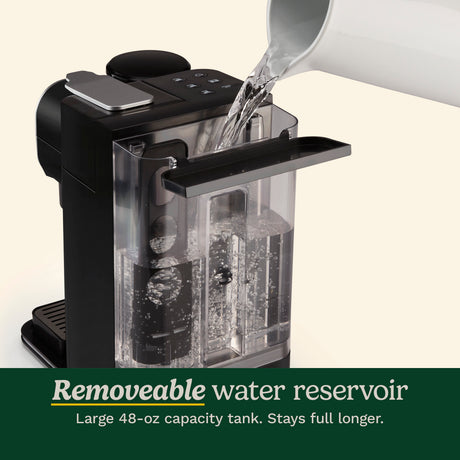 Removeable water reservoir

Large 48-oz capacity tank. Stays full longer.