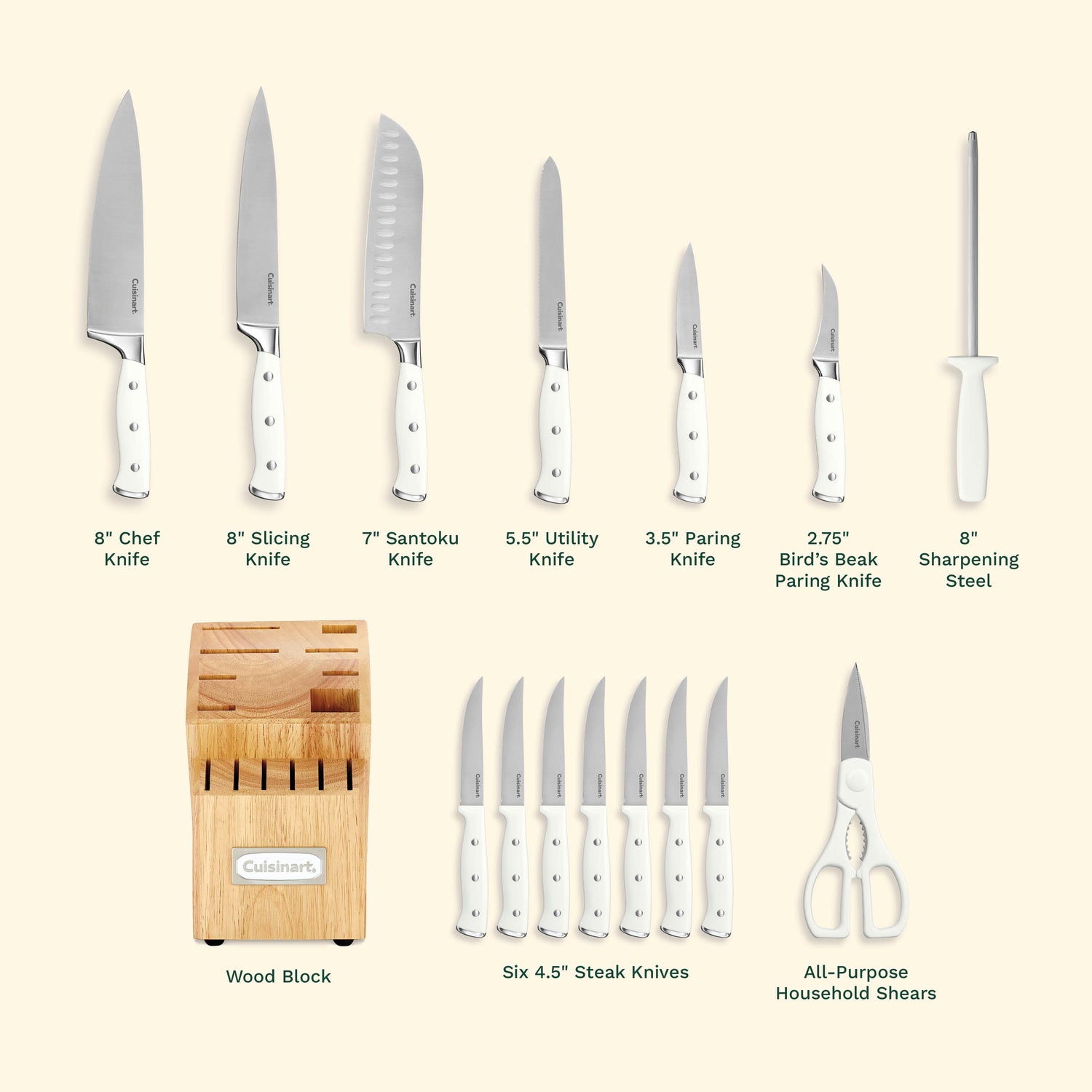 Cuisinart

Cuisinart

Cuisinart

Cuisinart

Cuisinart

Cuisinart

8" Chef Knife

8" Slicing Knife

7" Santoku Knife

5.5" Utility Knife

3.5" Paring Knife

2.75" Bird's Beak Paring Knife

8" Sharpening Steel

Cuisinart

Cuisinart

Cuisinart

Cuisinart

Cuisinart

Cuisinart

Cuisinart

Cuisinart

Cuisinart

Wood Block

Six 4.5" Steak Knives

All-Purpose Household Shears