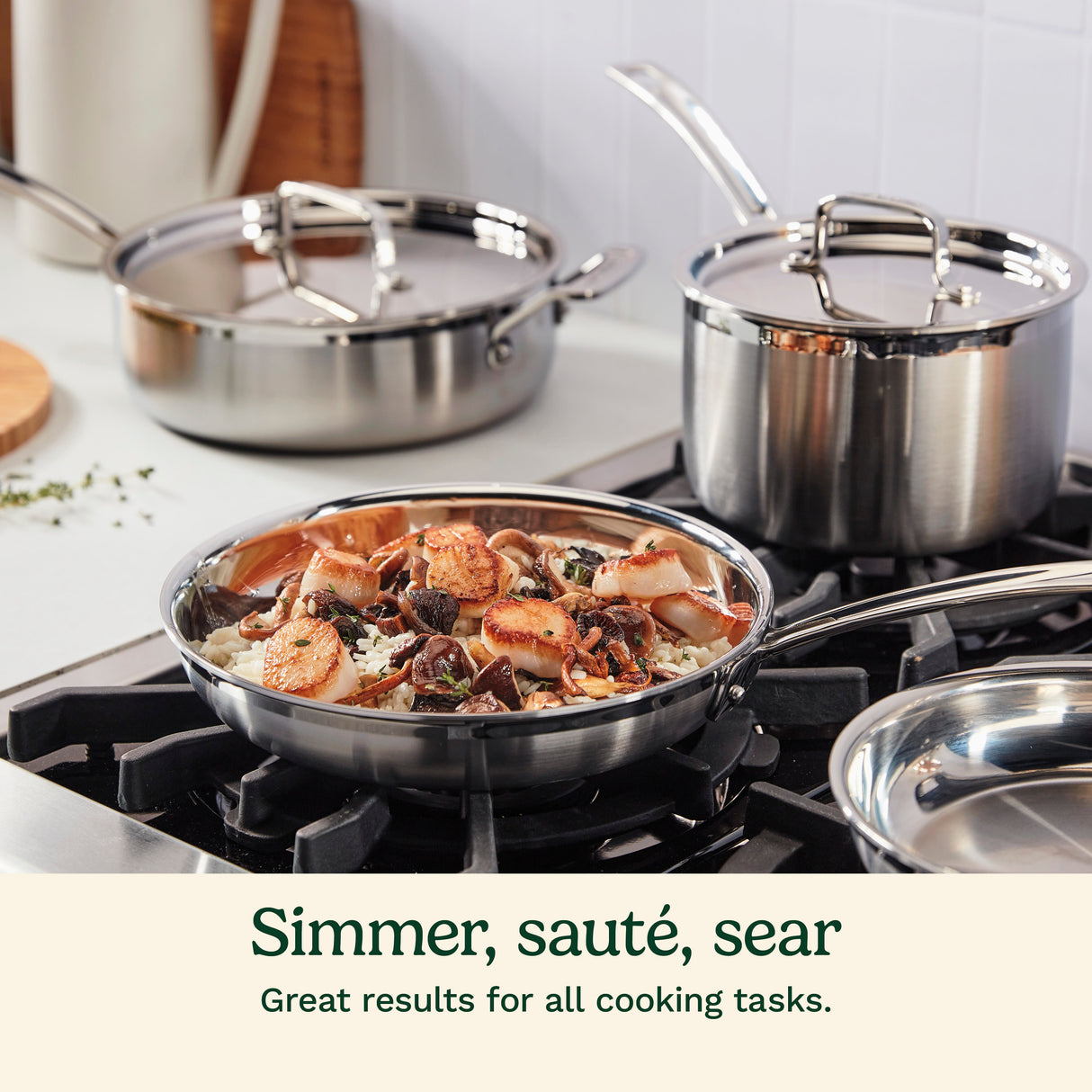 Simmer, sauté, sear

Great results for all cooking tasks.