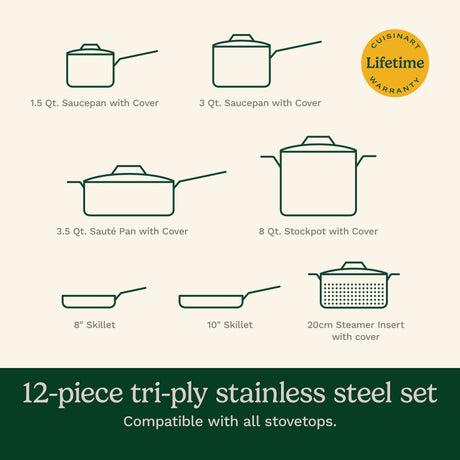 1.5 Qt. Saucepan with Cover

3 Qt. Saucepan with Cover

CUISINART
Lifetime
WARRANTY

3.5 Qt. Sauté Pan with Cover

8 Qt. Stockpot with Cover

8" Skillet

10" Skillet

20cm Steamer Insert with cover

12-piece tri-ply stainless steel set

Compatible with all stovetops.